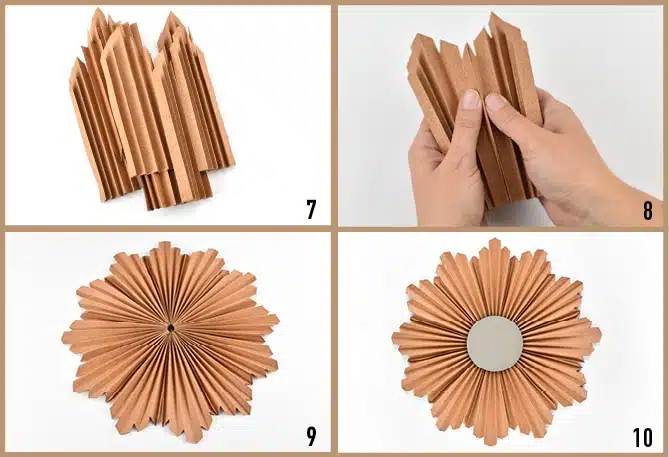 7

8

9

10