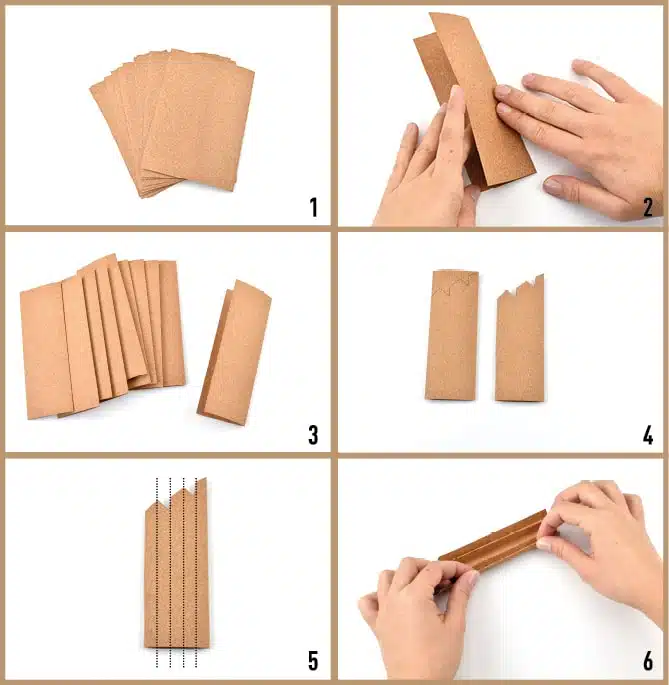 1
2
3
4
5
6